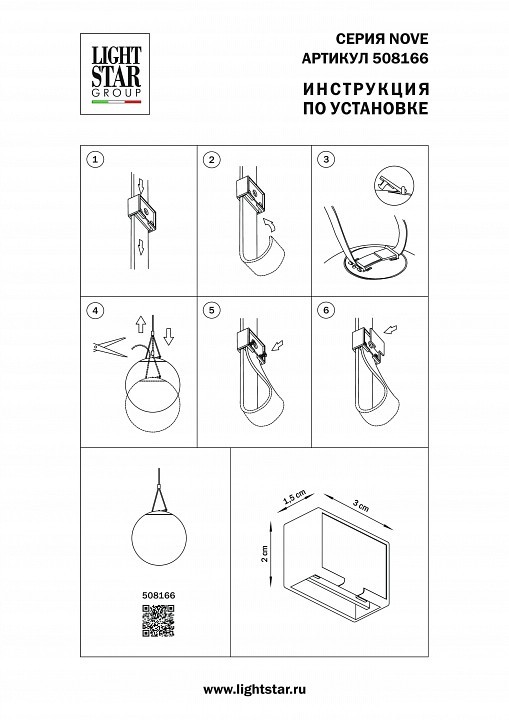 LIGHT STAR GROUP

СЕРИЯ NOVE
АРТИКУЛ 508166

ИНСТРУКЦИЯ
ПО УСТАНОВКЕ

1

2

3

4

5

6

508166

1.5 cm

3 cm

2 cm

www.lightstar.ru